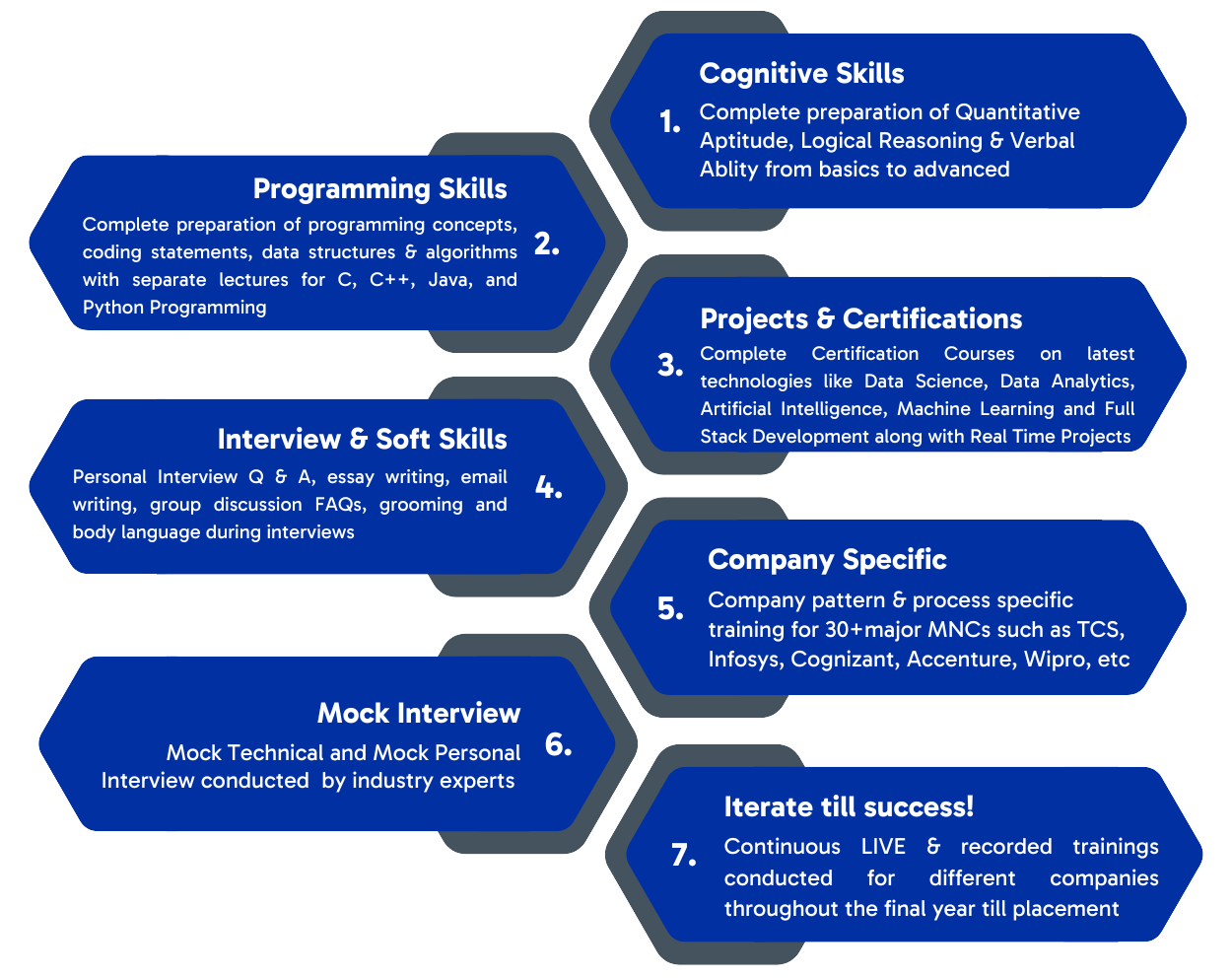 1. Cognitive Skills
Complete preparation of Quantitative Aptitude, Logical Reasoning & Verbal Ablity from basics to advanced

2. Programming Skills
Complete preparation of programming concepts, coding statements, data structures & algorithms with separate lectures for C, C++, Java, and Python Programming

3. Projects & Certifications
Complete Certification Courses on latest technologies like Data Science, Data Analytics, Artificial Intelligence, Machine Learning and Full Stack Development along with Real Time Projects

4. Interview & Soft Skills
Personal Interview Q & A, essay writing, email writing, group discussion FAQs, grooming and body language during interviews

5. Company Specific
Company pattern & process specific training for 30+major MNCs such as TCS, Infosys, Cognizant, Accenture, Wipro, etc

6. Mock Interview
Mock Technical and Mock Personal Interview conducted by industry experts

7. Iterate till success!
Continuous LIVE & recorded trainings conducted for different companies throughout the final year till placement